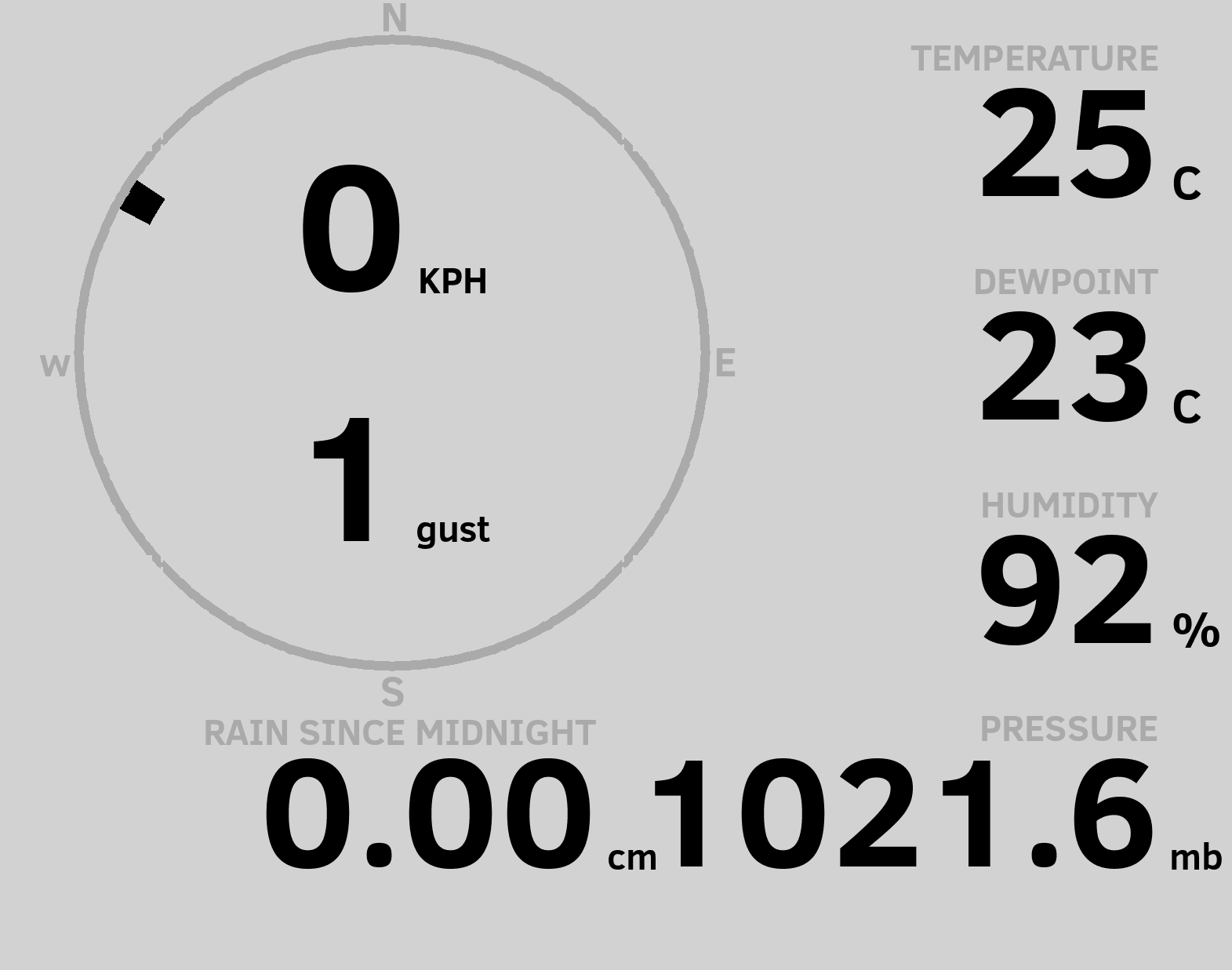 N

W

E

S

0 KPH

1 gust

TEMPERATURE
25 C

DEWPOINT
23 C

HUMIDITY
92 %

RAIN SINCE MIDNIGHT
0.00 cm

PRESSURE
1021.6 mb