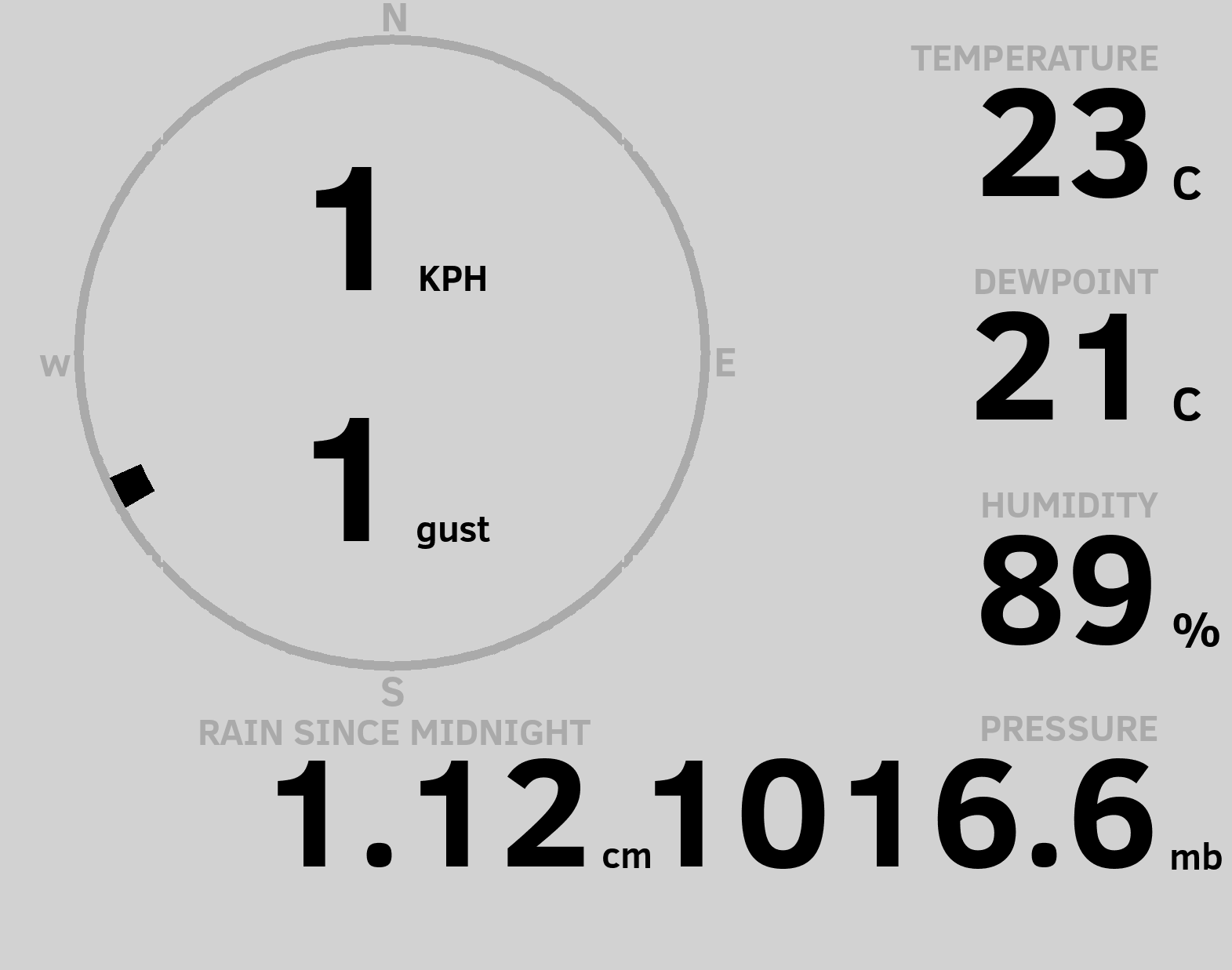 N

W

E

S

1 KPH

1 gust

TEMPERATURE
23 C

DEWPOINT
21 C

HUMIDITY
89 %

RAIN SINCE MIDNIGHT
1.12 cm

PRESSURE
1016.6 mb