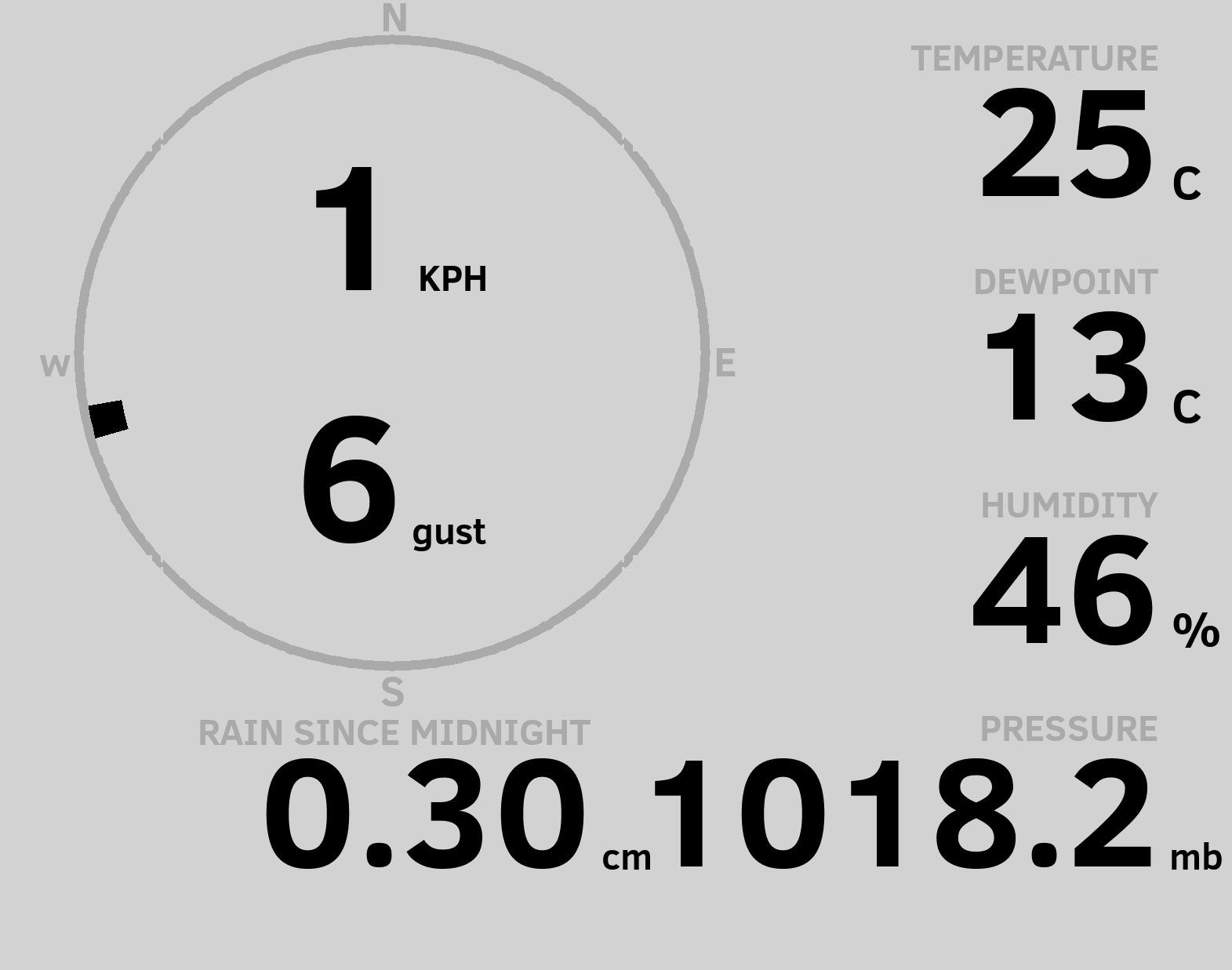 N

W

E

S

1 KPH

6 gust

TEMPERATURE
25 C

DEWPOINT
13 C

HUMIDITY
46 %

RAIN SINCE MIDNIGHT
0.30 cm

PRESSURE
1018.2 mb