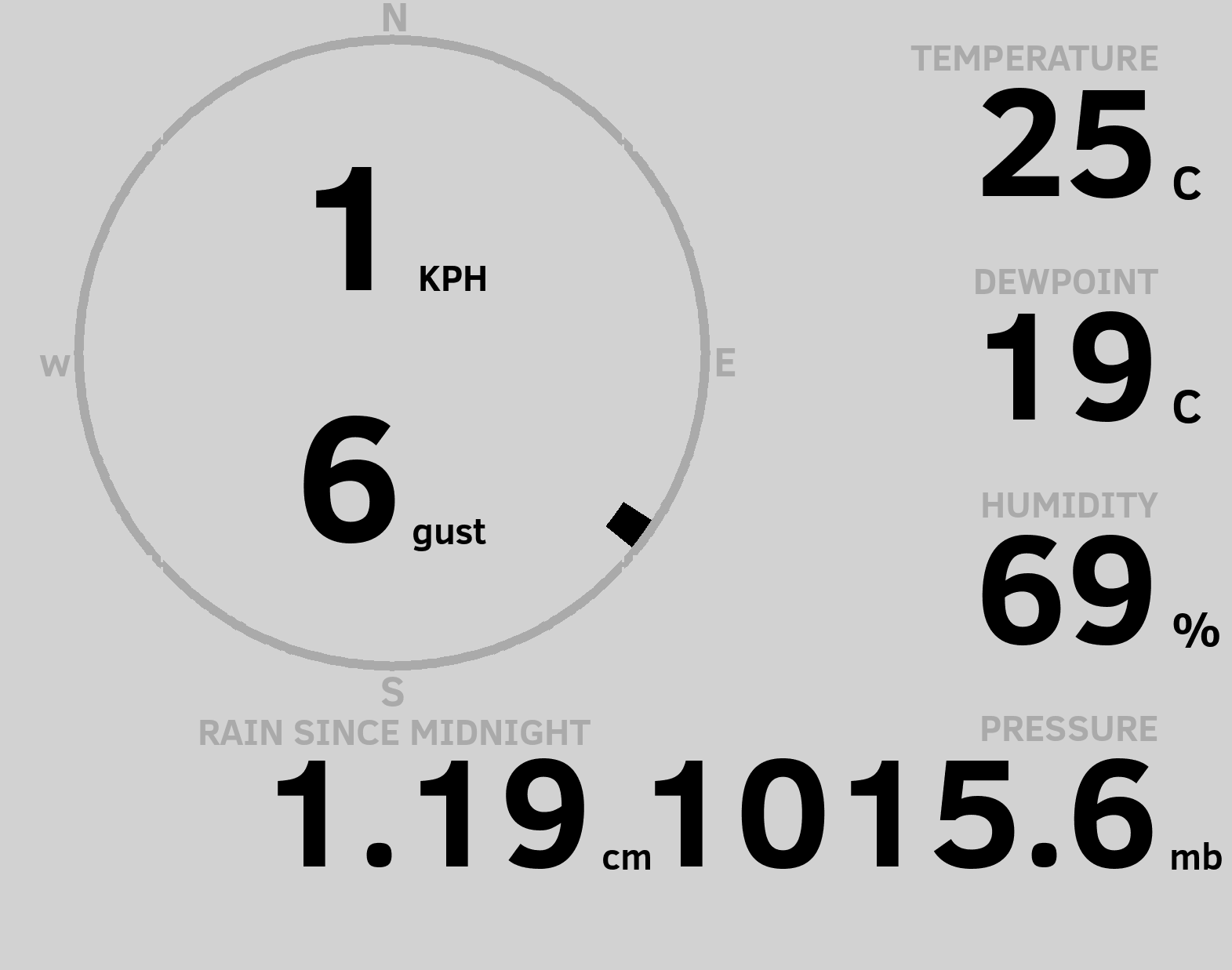 N

W

E

S

1 KPH

6 gust

TEMPERATURE
25 C

DEWPOINT
19 C

HUMIDITY
69 %

RAIN SINCE MIDNIGHT
1.19 cm

PRESSURE
1015.6 mb