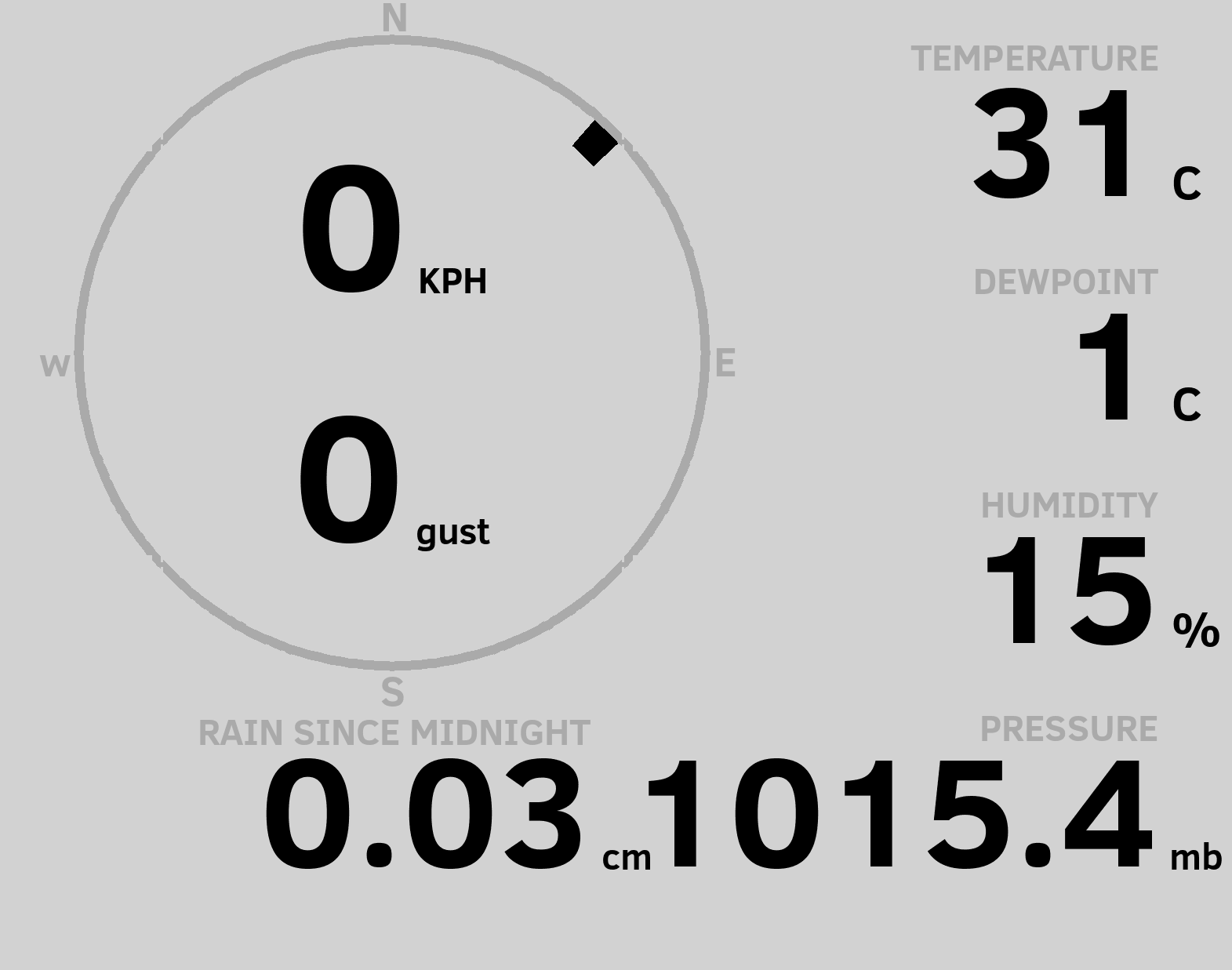 N

W

E

S

0 KPH

0 gust

TEMPERATURE
31 C

DEWPOINT
1 C

HUMIDITY
15 %

RAIN SINCE MIDNIGHT
0.03 cm

PRESSURE
1015.4 mb