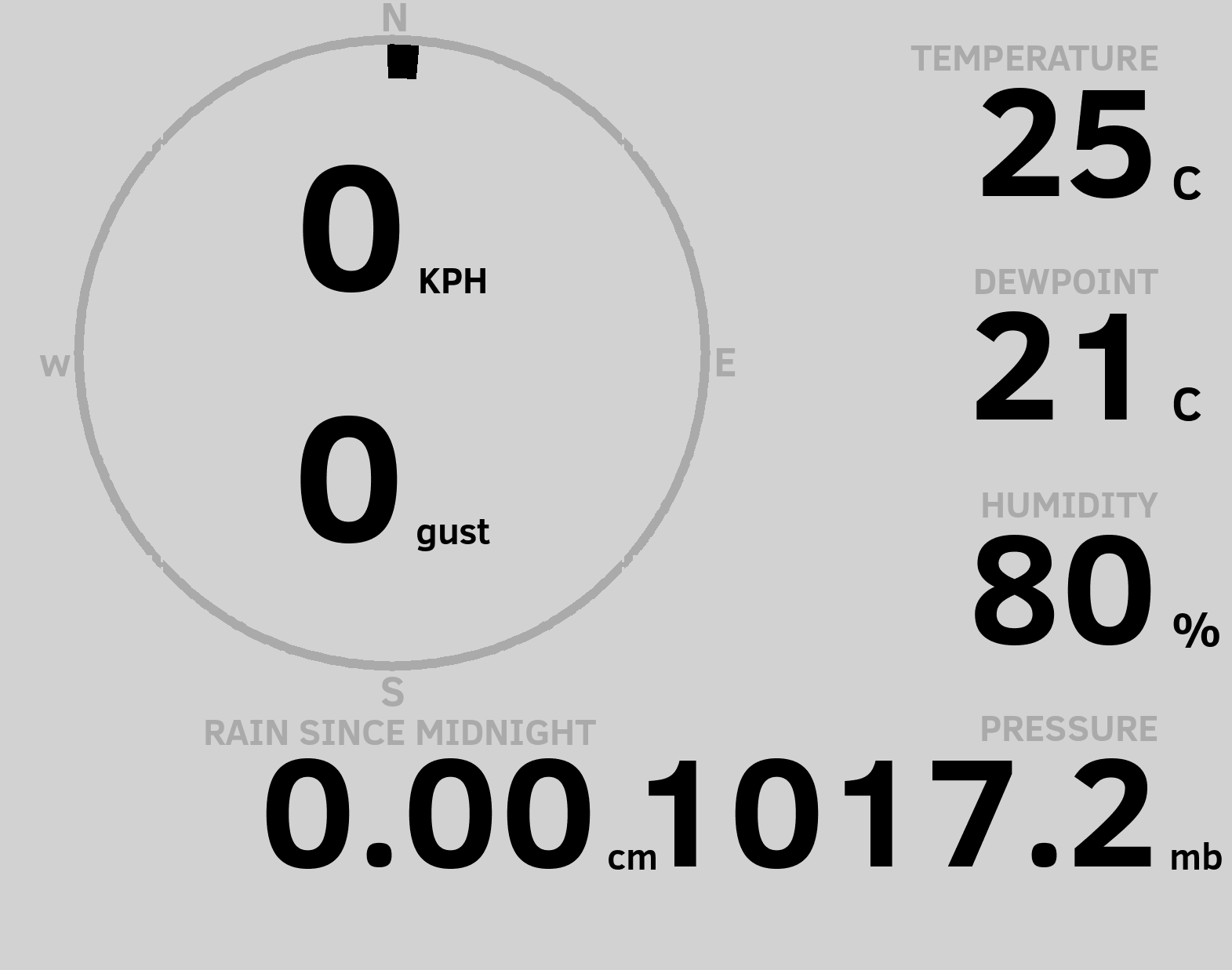 N

0 KPH

W E

0 gust

S

TEMPERATURE
25 C

DEWPOINT
21 C

HUMIDITY
80 %

RAIN SINCE MIDNIGHT
0.00 cm

PRESSURE
1017.2 mb