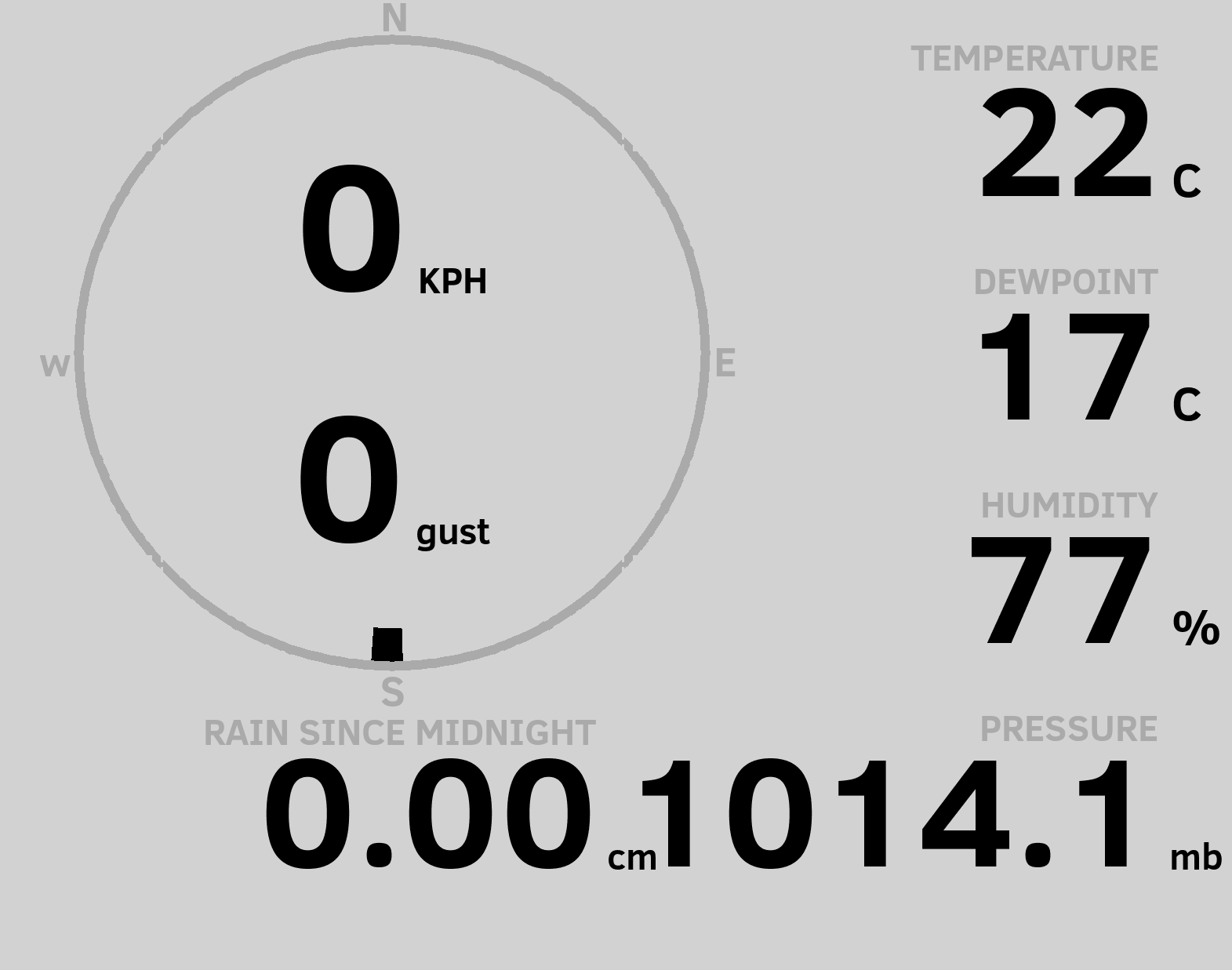 N

W

E

S

0 KPH

0 gust

TEMPERATURE
22 C

DEWPOINT
17 C

HUMIDITY
77 %

RAIN SINCE MIDNIGHT
0.00 cm

PRESSURE
1014.1 mb